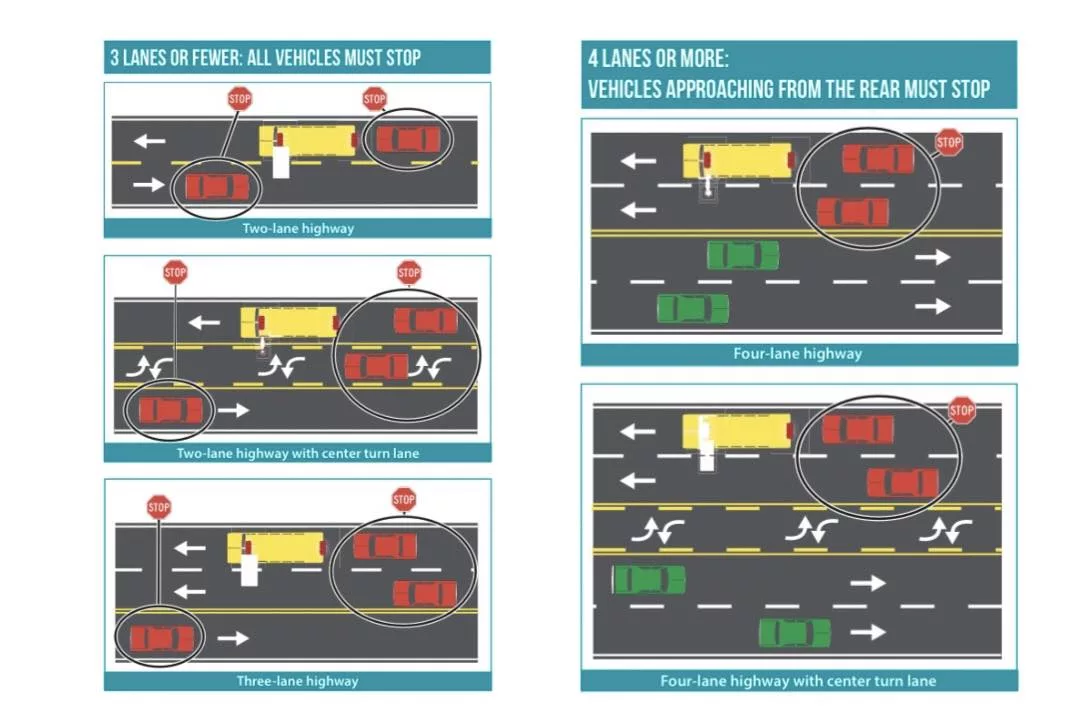 3 LANES OR FEWER: ALL VEHICLES MUST STOP

STOP

STOP

Two-lane highway

STOP

STOP

Two-lane highway with center turn lane

STOP

STOP

Three-lane highway

4 LANES OR MORE:
VEHICLES APPROACHING FROM THE REAR MUST STOP

STOP

Four-lane highway

STOP

Four-lane highway with center turn lane