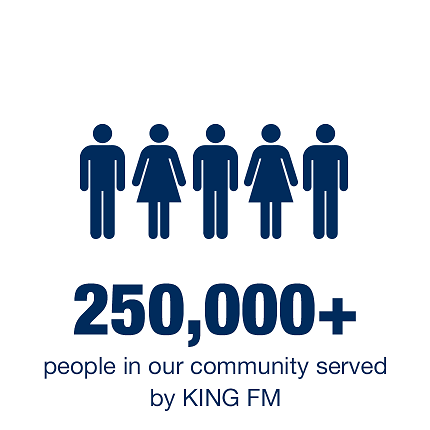 250,000+
people in our community served by KING FM