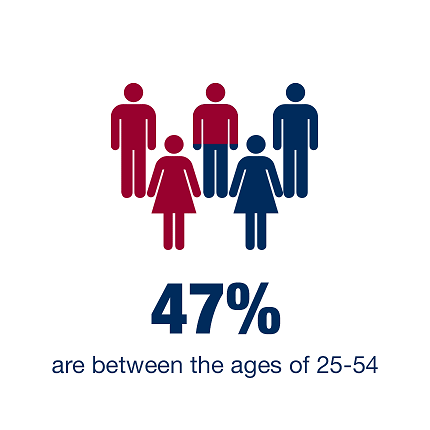 47%

are between the ages of 25-54