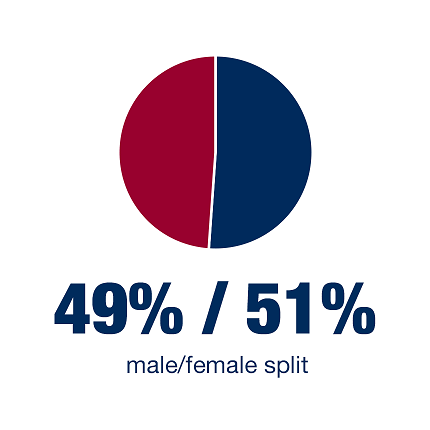 49% / 51%

male/female split