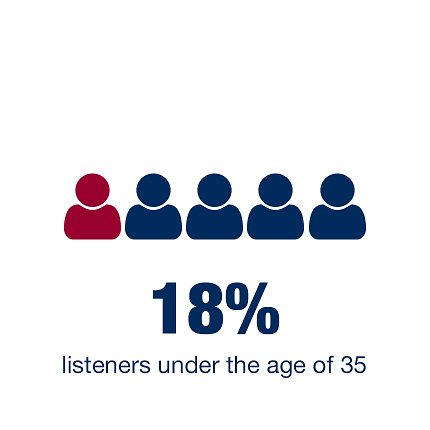 18%

listeners under the age of 35