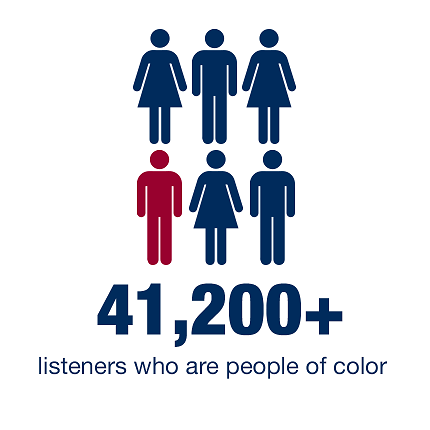 41,200+
listeners who are people of color