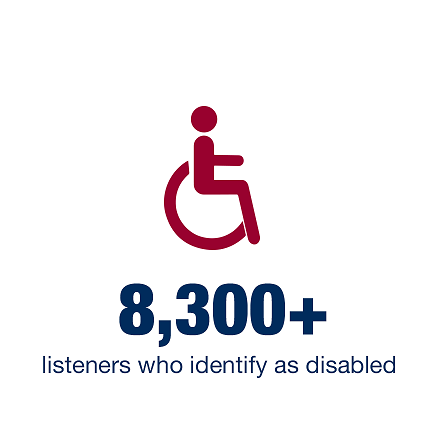 8,300+
listeners who identify as disabled