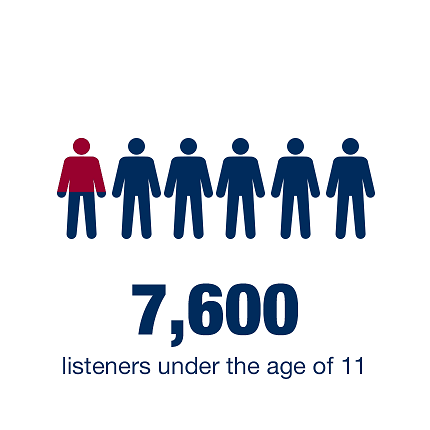 7,600
listeners under the age of 11