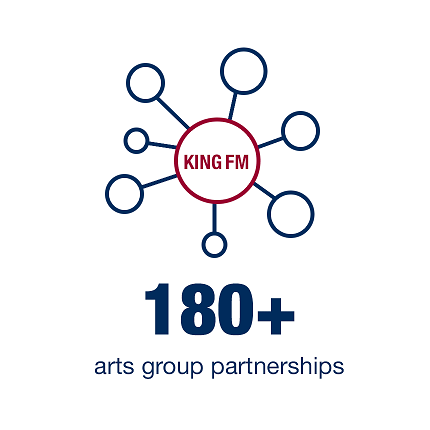 KING FM

180+

arts group partnerships