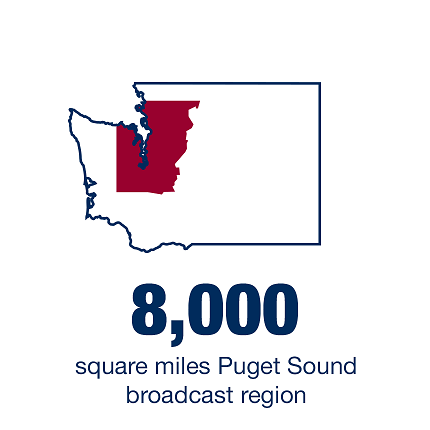 8,000

square miles Puget Sound broadcast region