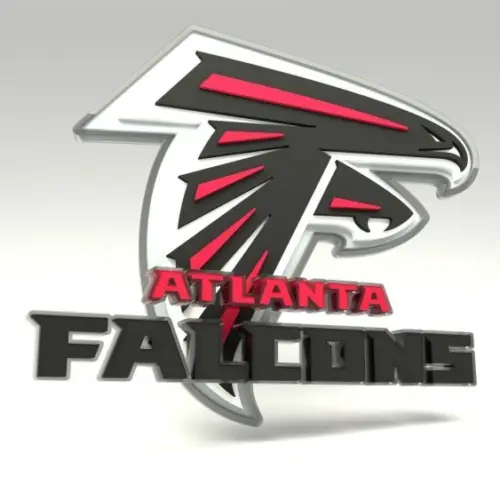 ATLANTA
FALCONS