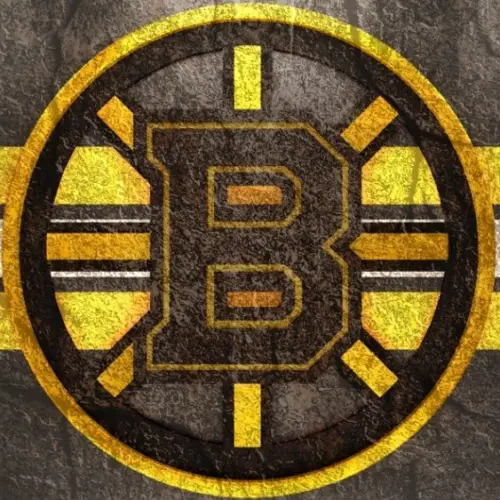 B