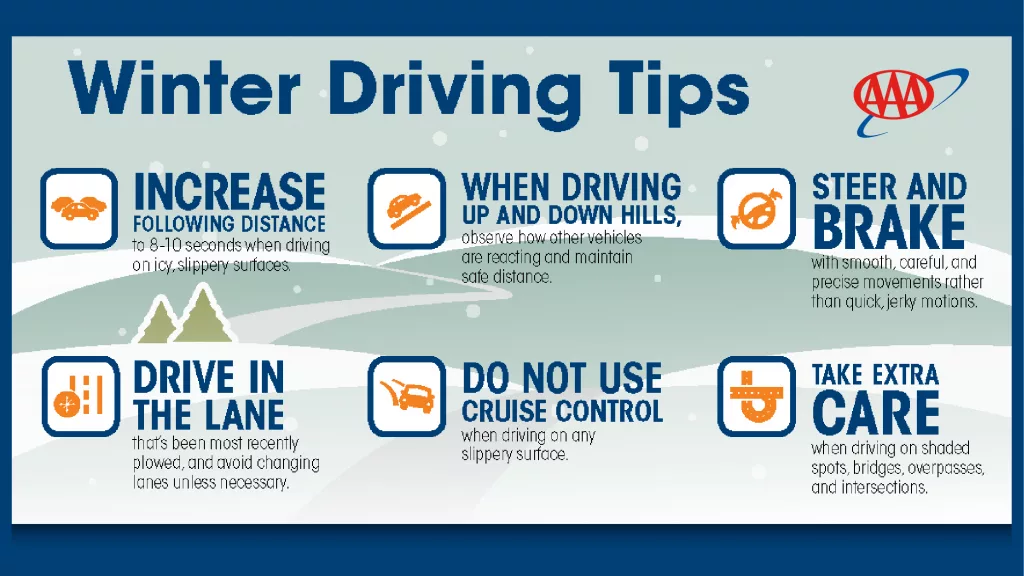 Winter Driving Tips

AAA

INCREASE
FOLLOWING DISTANCE
to 8-10 seconds when driving on icy, slippery surfaces.

WHEN DRIVING
UP AND DOWN HILLS,
observe how other vehicles are reacting and maintain safe distance.

STEER AND
BRAKE
with smooth, careful, and precise movements rather than quick, jerky motions.

DRIVE IN
THE LANE
that's been most recently plowed, and avoid changing lanes unless necessary.

DO NOT USE
CRUISE CONTROL
when driving on any slippery surface.

TAKE EXTRA
CARE
when driving on shaded spots, bridges, overpasses, and intersections.