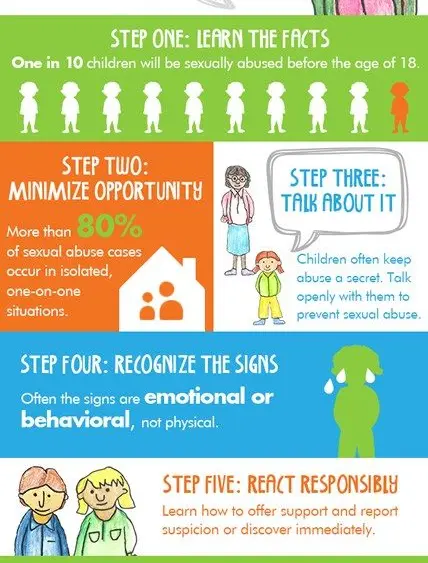 STEP ONE: LEARN THE FACTS

One in 10 children will be sexually abused before the age of 18.

STEP TWO: MINIMIZE OPPORTUNITY

More than 80% of sexual abuse cases occur in isolated, one-on-one situations.

STEP THREE: TALK ABOUT IT

Children often keep abuse a secret. Talk openly with them to prevent sexual abuse.

STEP FOUR: RECOGNIZE THE SIGNS

Often the signs are emotional or behavioral, not physical.

STEP FIVE: REACT RESPONSIBLY

Learn how to offer support and report suspicion or discover immediately.