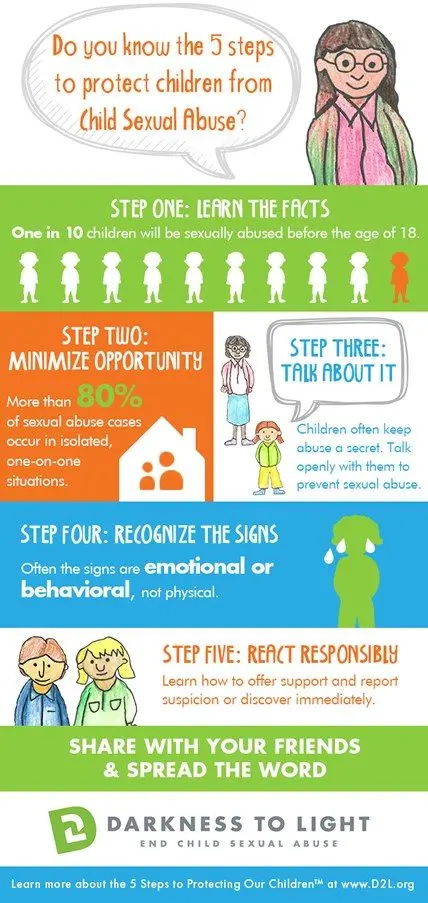 Do you know the 5 steps to protect children from Child Sexual Abuse?

STEP ONE: LEARN THE FACTS

One in 10 children will be sexually abused before the age of 18.

STEP TWO: MINIMIZE OPPORTUNITY

More than 80% of sexual abuse cases occur in isolated, one-on-one situations.

STEP THREE: TALK ABOUT IT

Children often keep abuse a secret. Talk openly with them to prevent sexual abuse.

STEP FOUR: RECOGNIZE THE SIGNS

Often the signs are emotional or behavioral, not physical.

STEP FIVE: REACT RESPONSIBLY

Learn how to offer support and report suspicion or discover immediately.

SHARE WITH YOUR FRIENDS & SPREAD THE WORD

DARKNESS TO LIGHT
END CHILD SEXUAL ABUSE

Learn more about the 5 Steps to Protecting Our Children™ at www.D2L.org